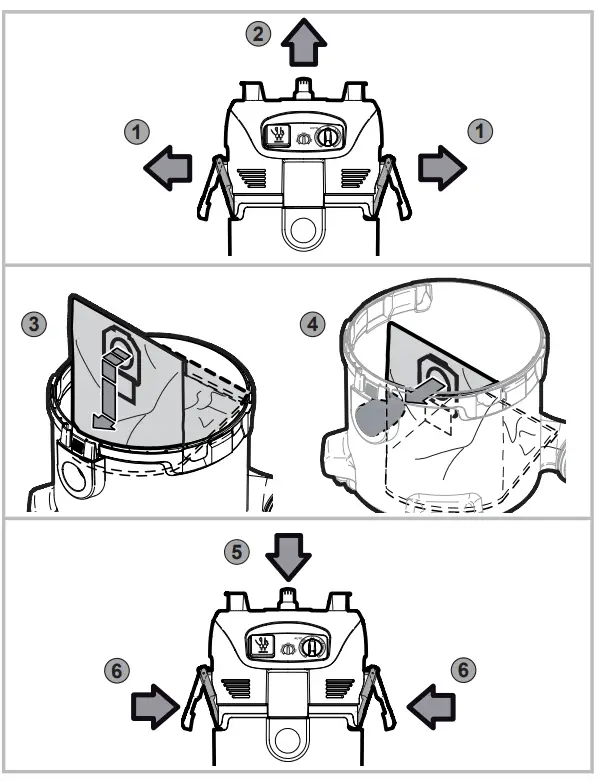 2
1
1
3
4
5
6
6