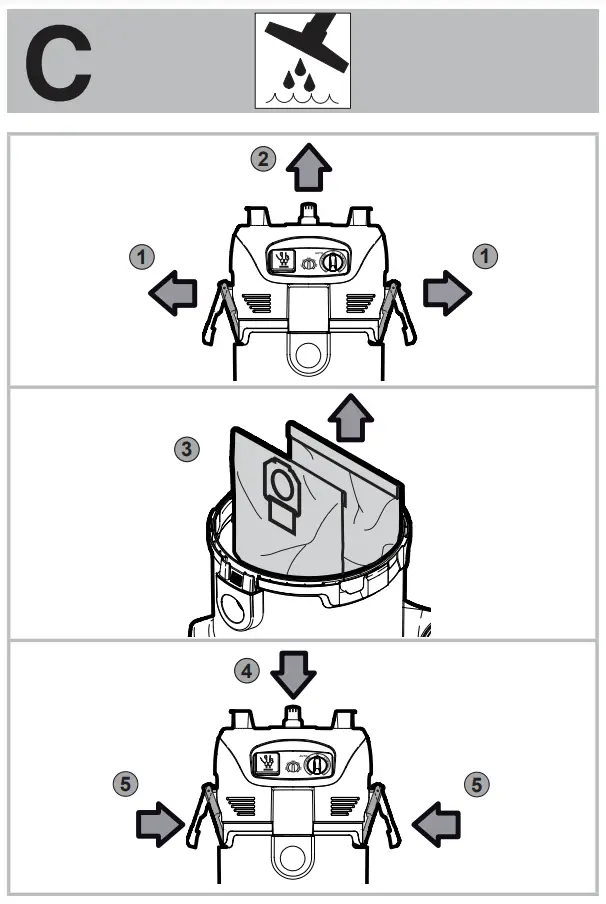 C

2

1

1

3

4

5

5