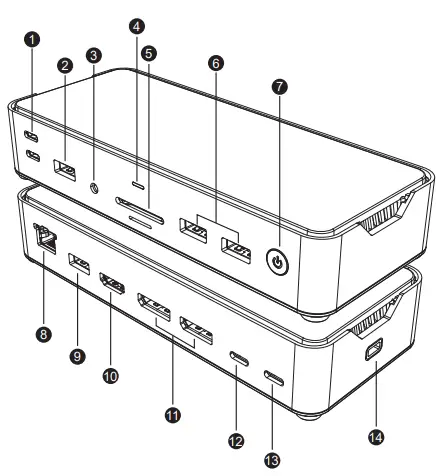 1
2
3
4
5
6
7
8
9
10
11
12
13
14