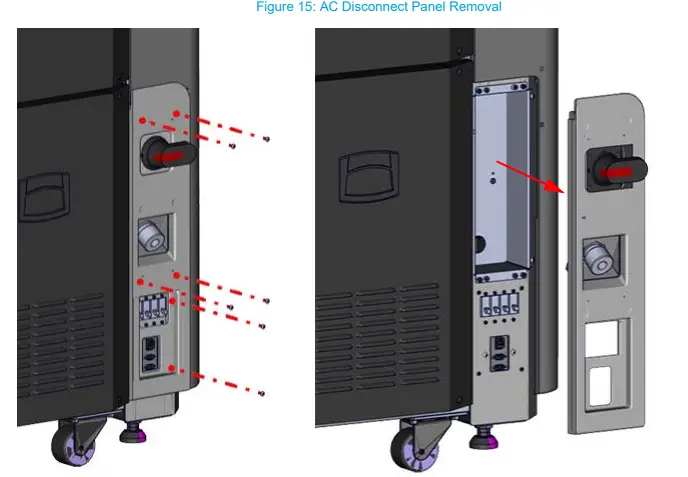 Figure 15: AC Disconnect Panel Removal