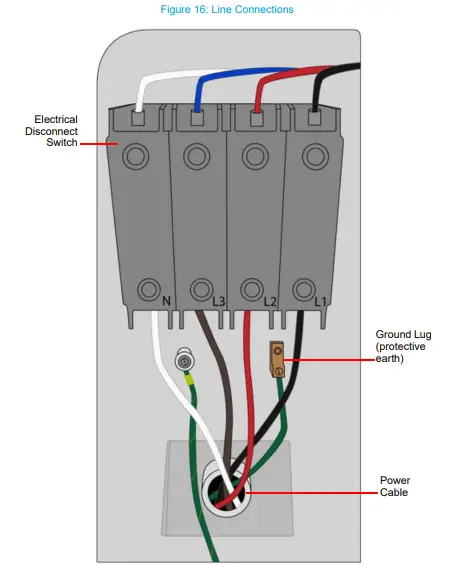 Figure 16: Line Connections

Electrical Disconnect Switch

N L3 L2 L1

Ground Lug (protective earth)

Power Cable