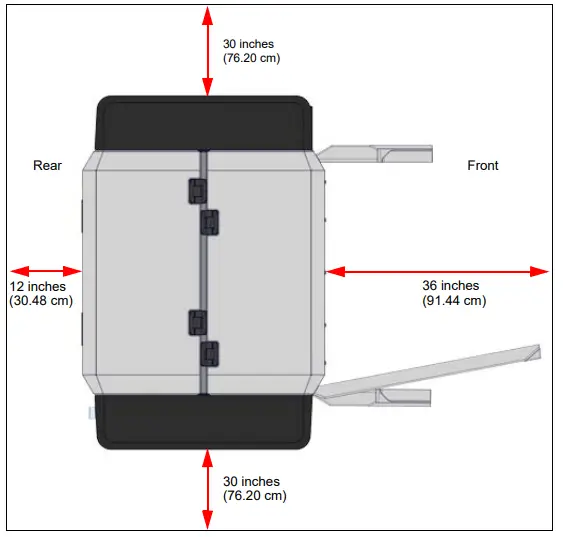 30 inches
(76.20 cm)

Rear

Front

12 inches
(30.48 cm)

36 inches
(91.44 cm)

30 inches
(76.20 cm)