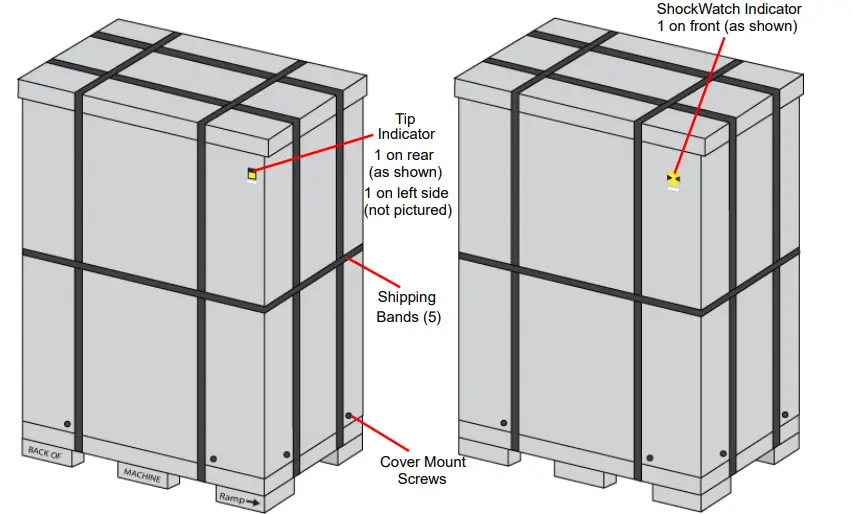 Tip Indicator
1 on rear (as shown)
1 on left side (not pictured)

Shipping Bands (5)

Cover Mount Screws

BACK OF
MACHINE
Ramp

ShockWatch Indicator
1 on front (as shown)