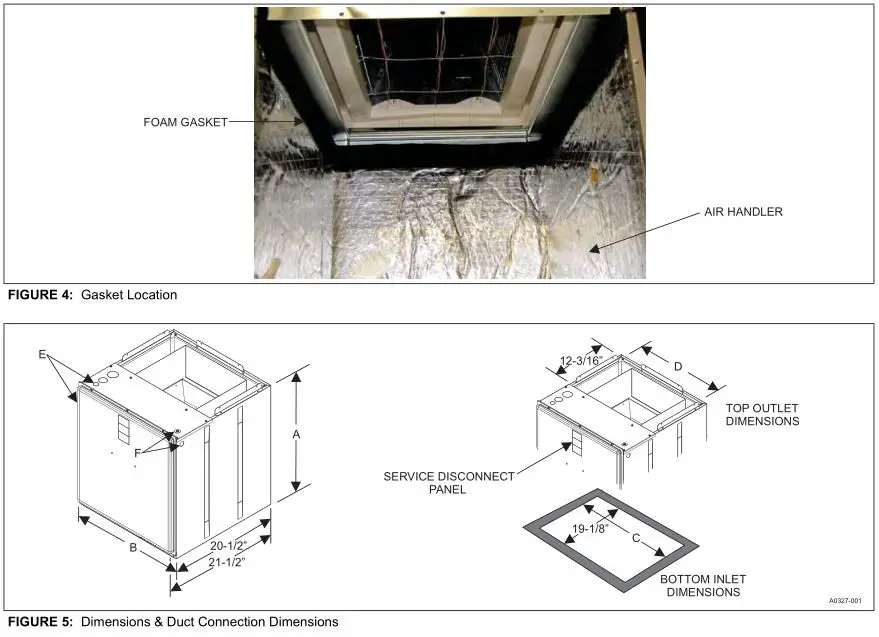 FOAM GASKET

AIR HANDLER

FIGURE 4: Gasket Location

E

F

A

B

20-1/2"

21-1/2"

12-3/16"

D

TOP OUTLET DIMENSIONS

SERVICE DISCONNECT PANEL

19-1/8"

C

BOTTOM INLET DIMENSIONS

A0327-001

FIGURE 5: Dimensions & Duct Connection Dimensions