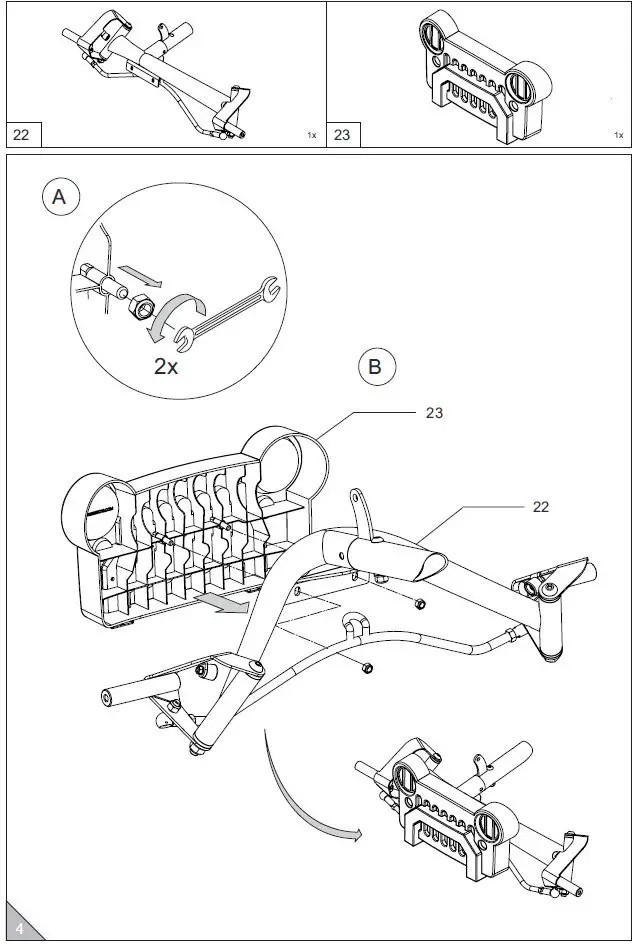 22

1x

23

1x

A

2x

B

23

22

4