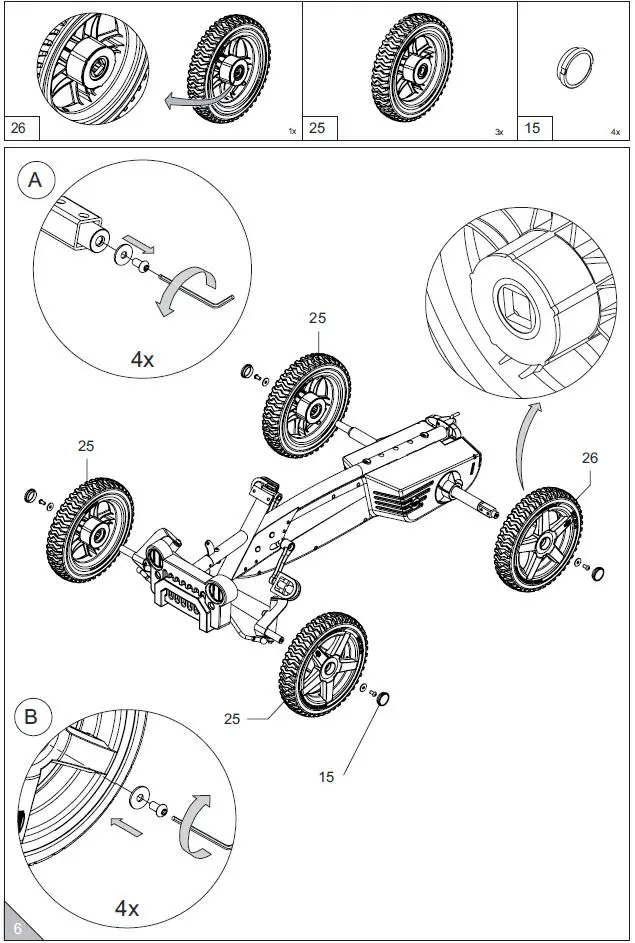 26
1x

25
3x

15
4x

A
4x

25

25

26

25

15

B
4x

6