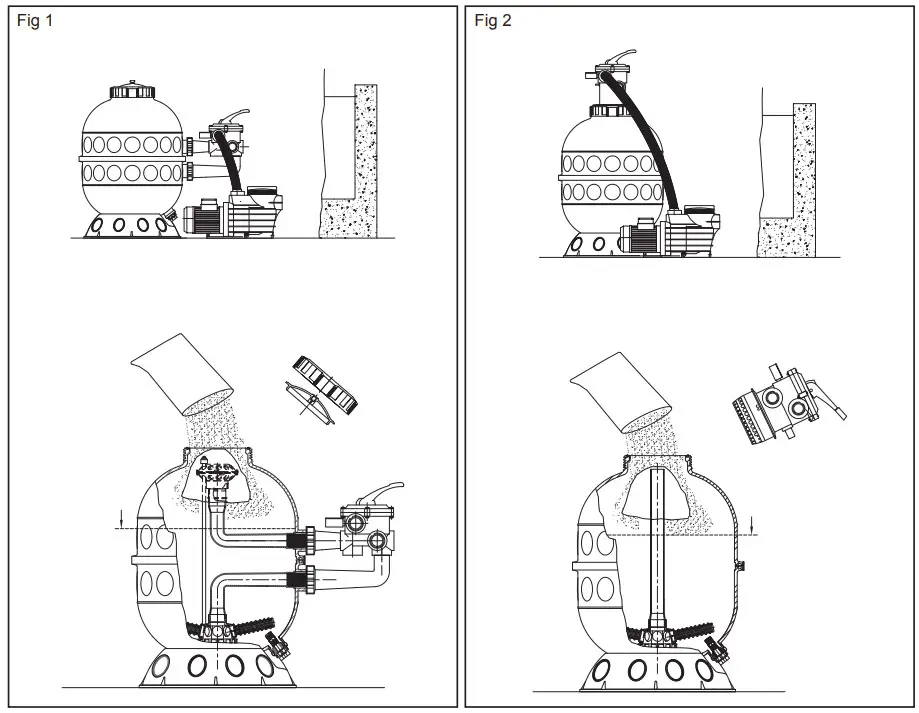 Fig 1

Fig 2