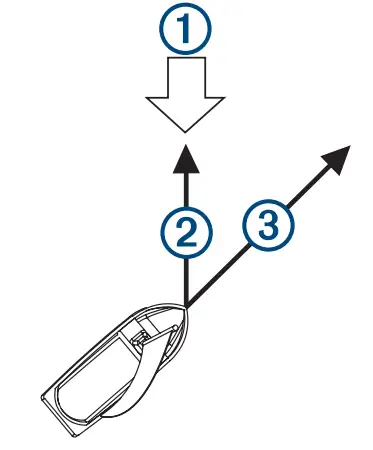 1
2
3