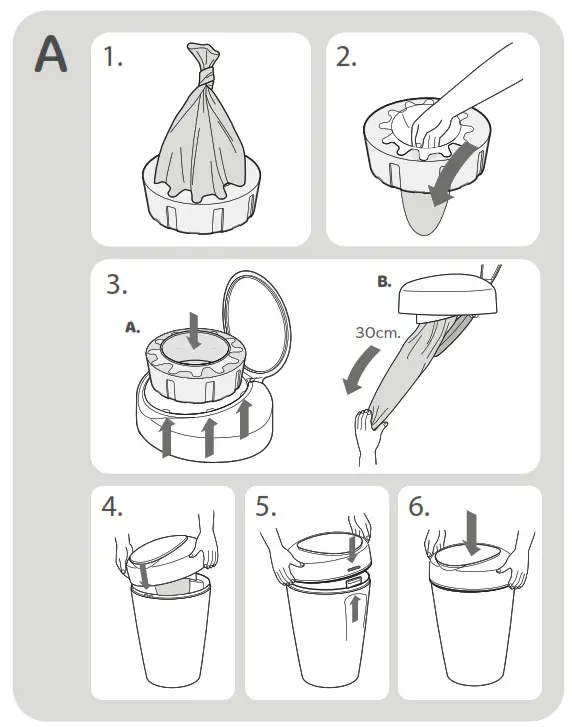 A

1.

2.

3.

A.

B.

30cm.

4.

5.

6.