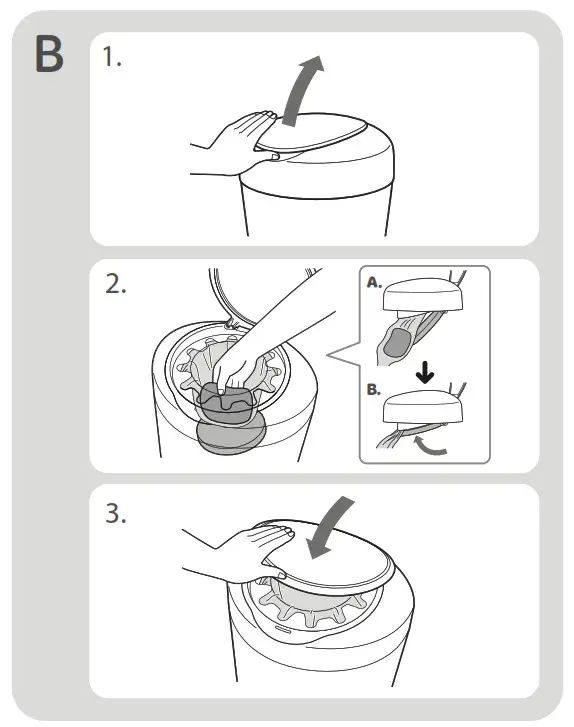 B
1.
2.
A.
B.
3.