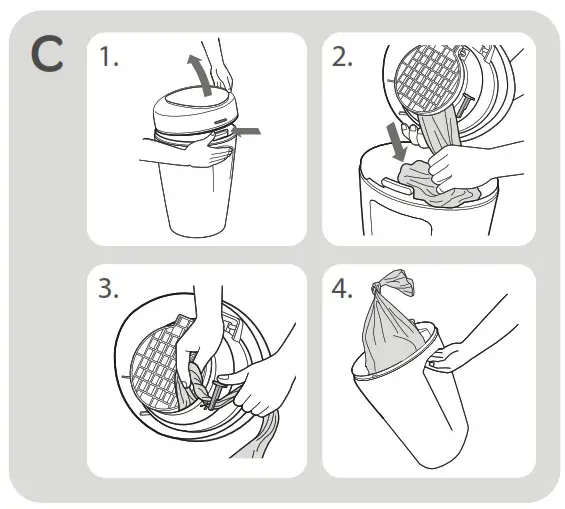 C

1.

2.

3.

4.