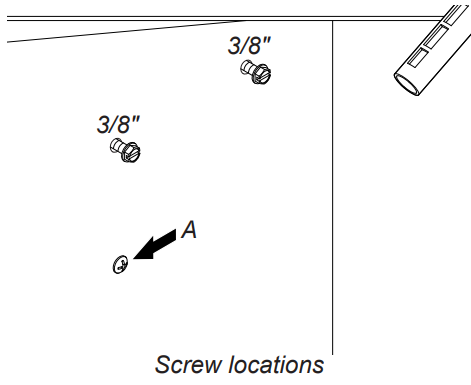 3/8"

3/8"

A

Screw locations