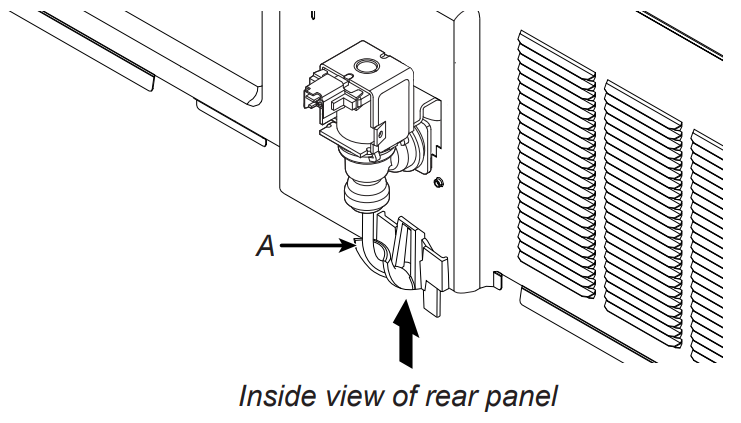 A

Inside view of rear panel