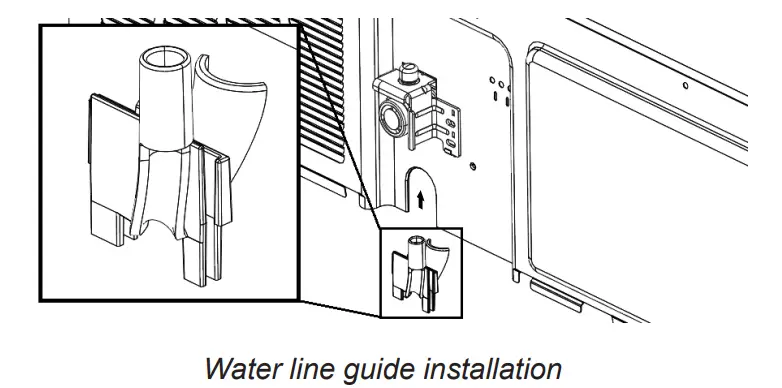 Water line guide installation