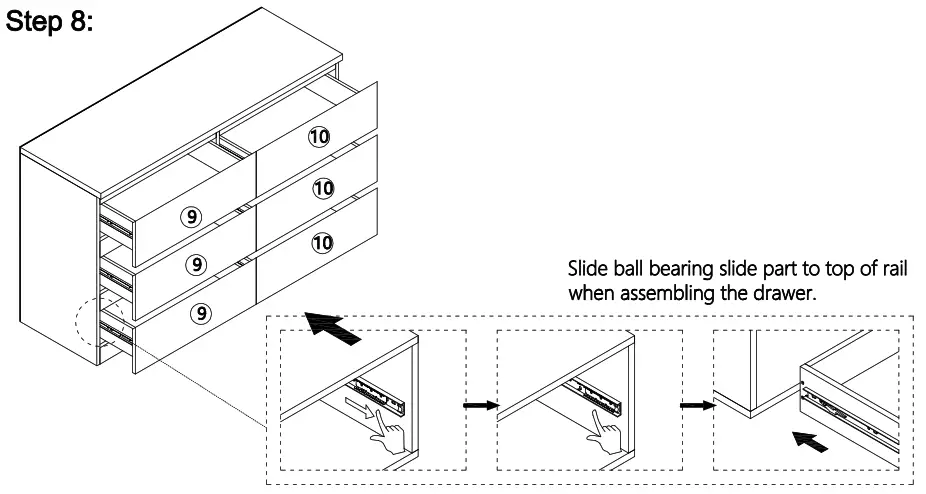 Step 8:

10

10

10

9

9

9

Slide ball bearing slide part to top of rail when assembling the drawer.