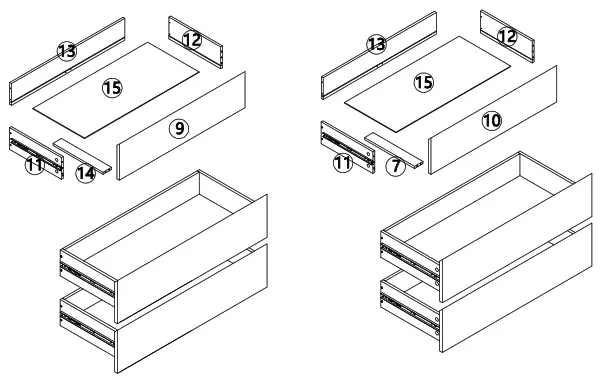 13
12
15
9
11
14
13
12
15
10
11
7