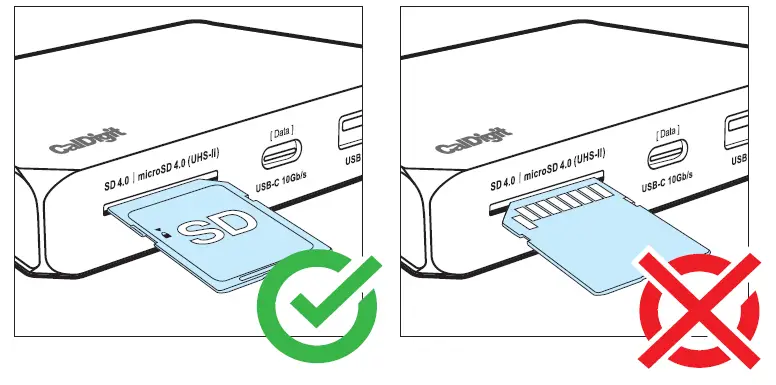 CalDigit
SD 4.0 | microSD 4.0 (UHS-II)
[ Data ]
USB-C 10Gb/s
USB
SD

CalDigit
SD 4.0 | microSD 4.0 (UHS-II)
[ Data ]
USB-C 10Gb/s
USB