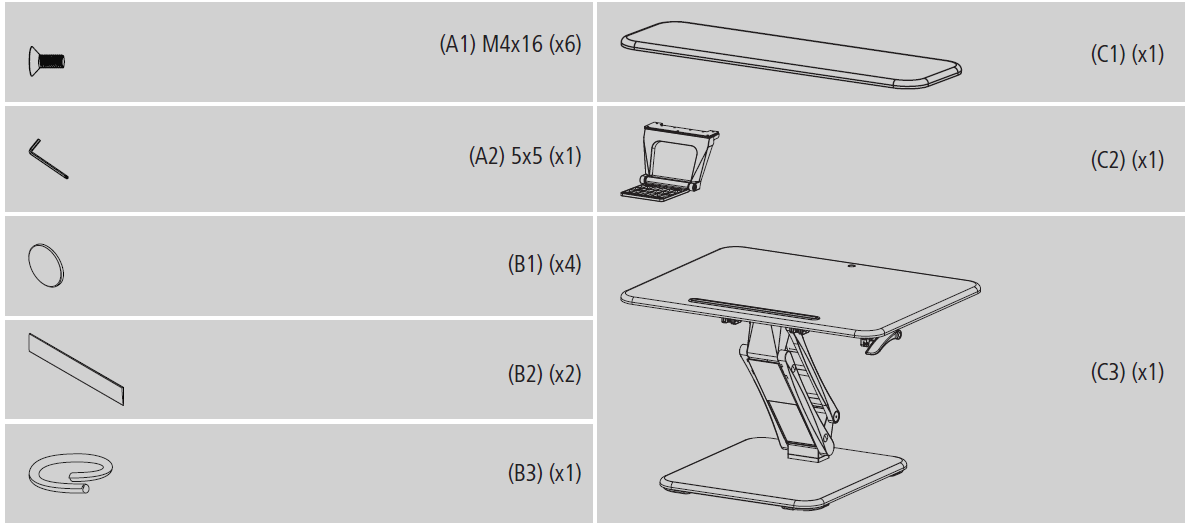 (A1) M4x16 (x6)

(A2) 5x5 (x1)

(B1) (x4)

(B2) (x2)

(B3) (x1)

(C1) (x1)

(C2) (x1)

(C3) (x1)