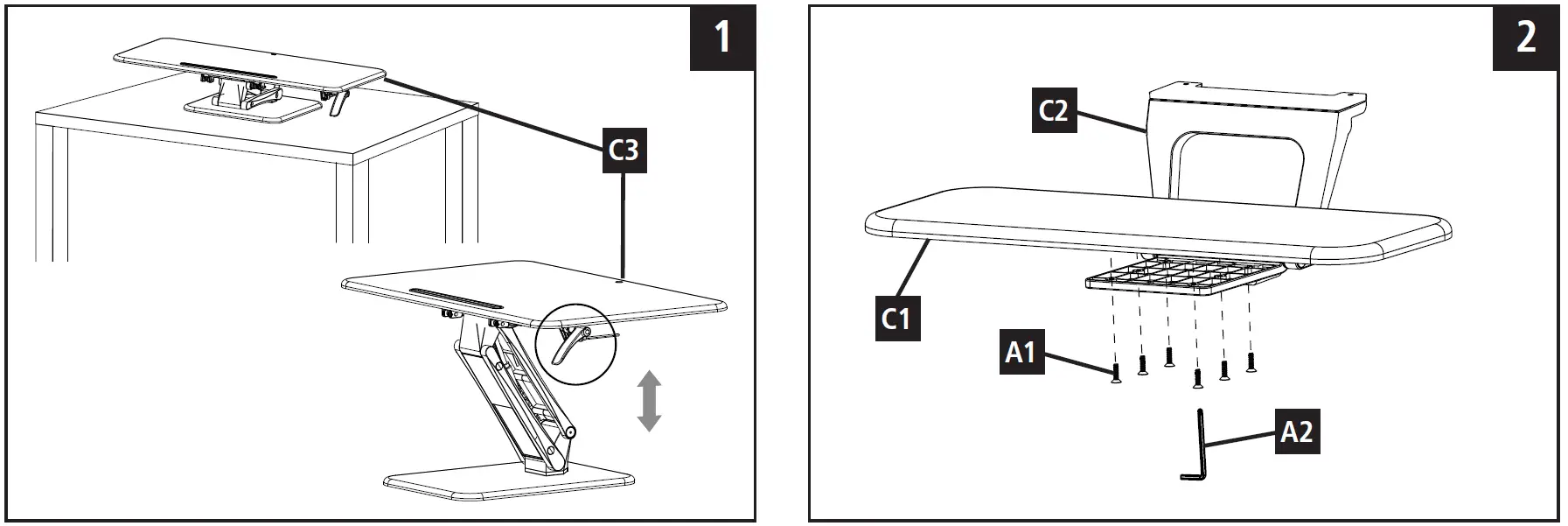 1

C3

2

C2

C1

A1

A2