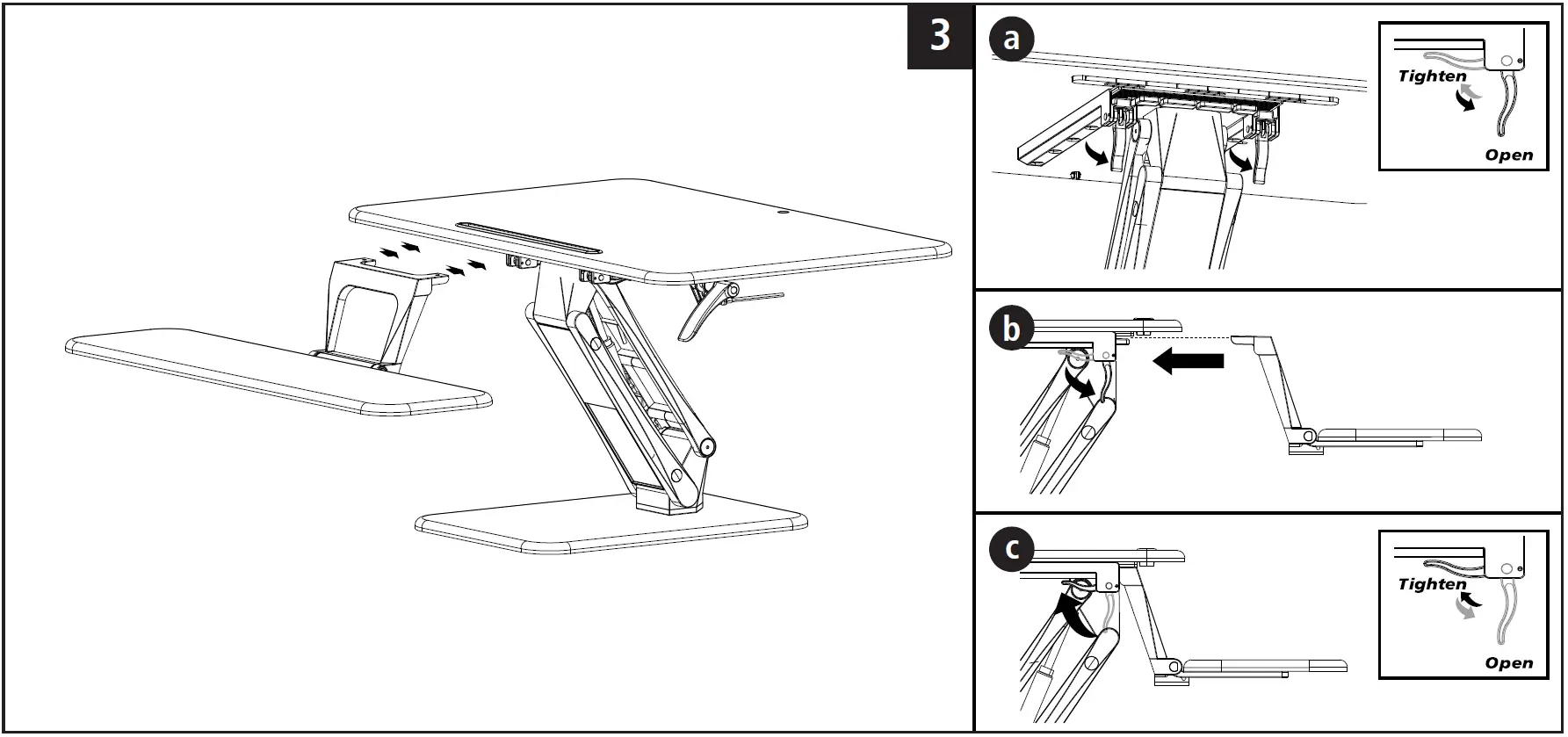 3

a

Tighten

Open

b

c

Tighten

Open