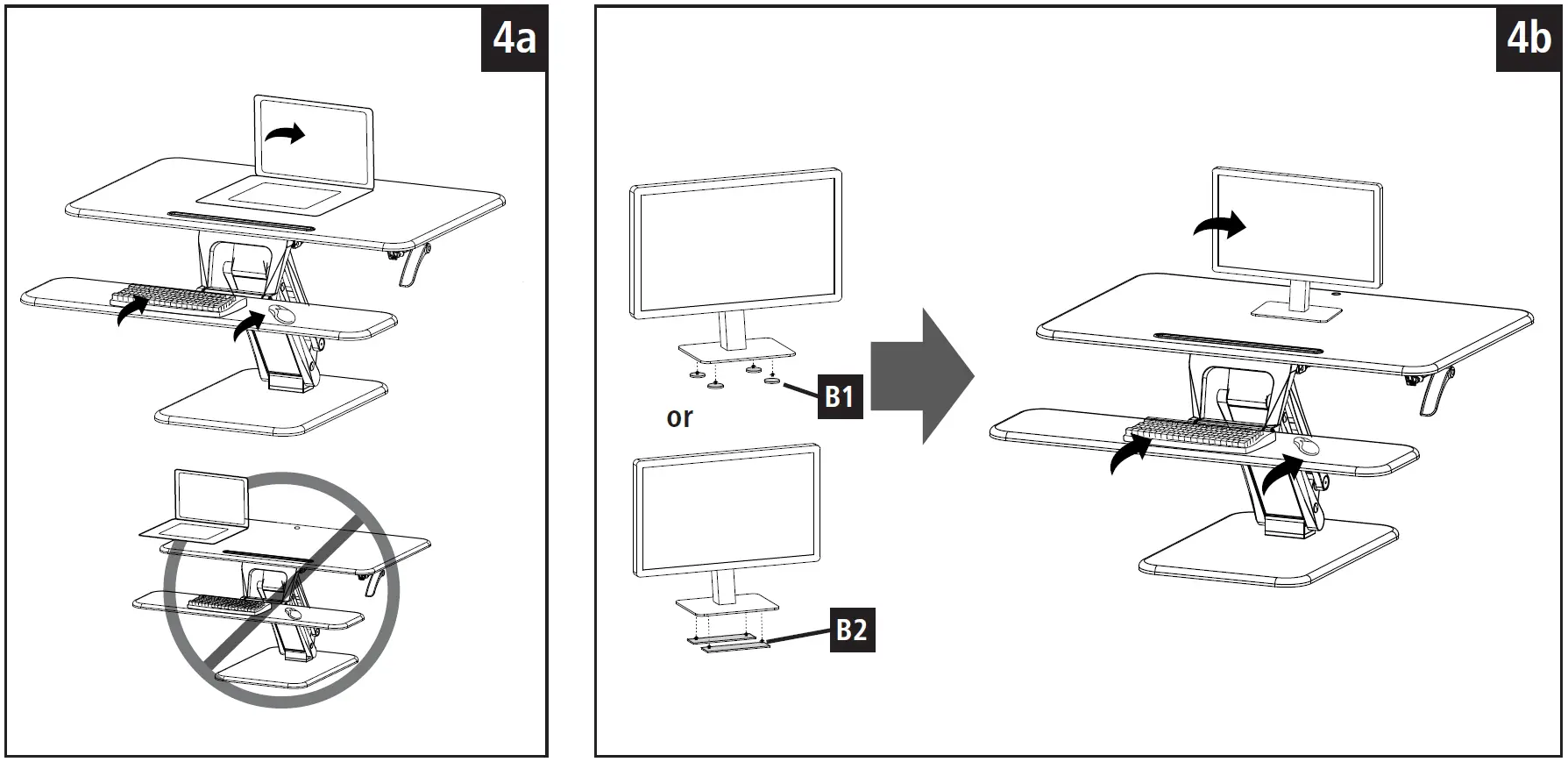 4a

4b

B1

or

B2