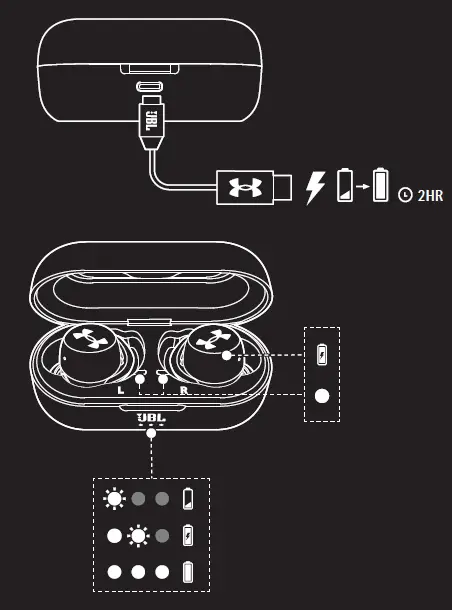 JBL

2HR

L

R

JBL