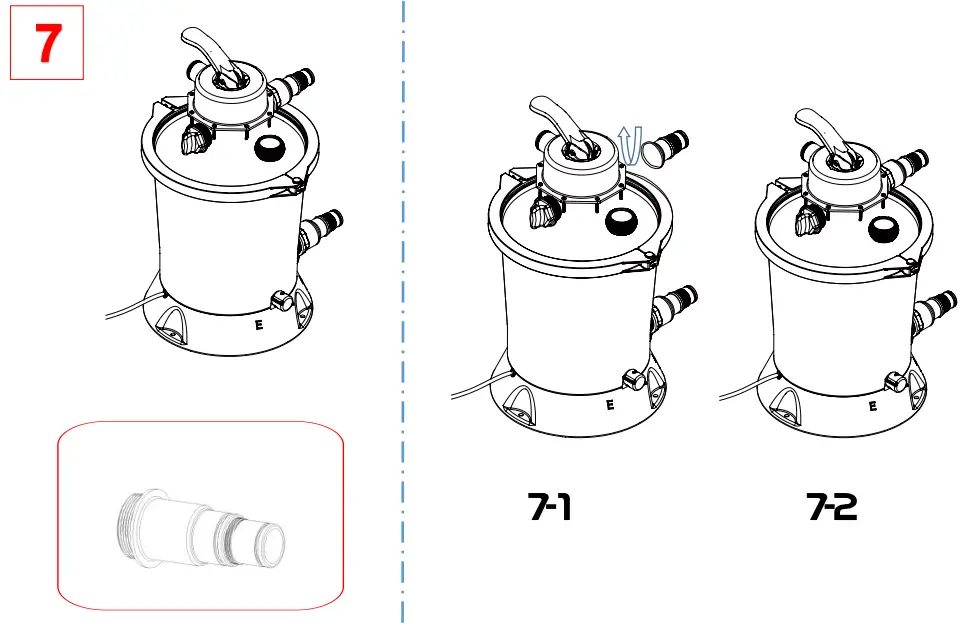 7

E

E

E

7-1

7-2