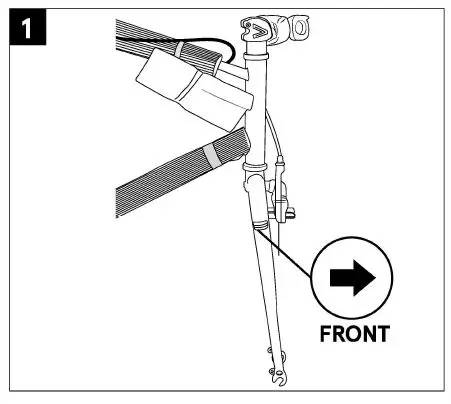 1

FRONT