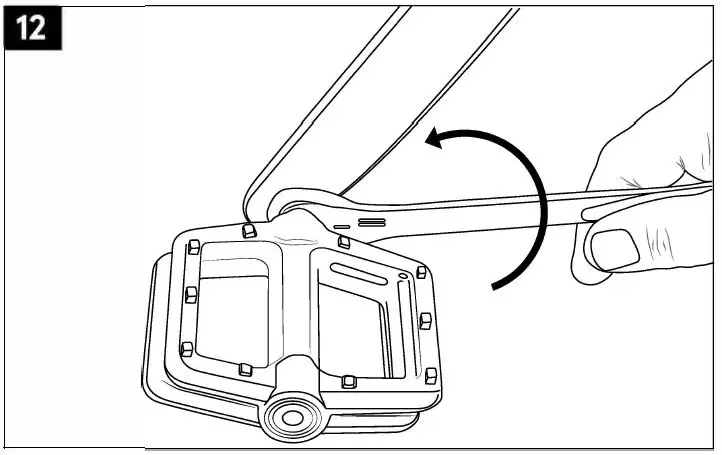 12