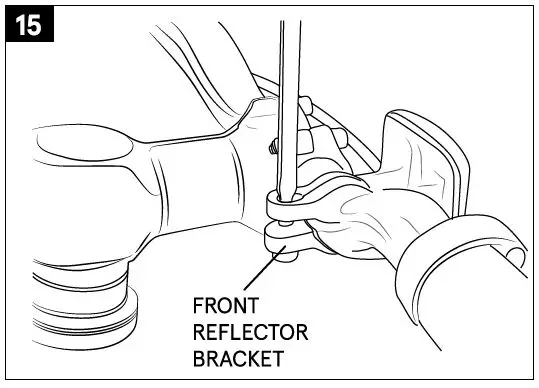 15

FRONT REFLECTOR BRACKET