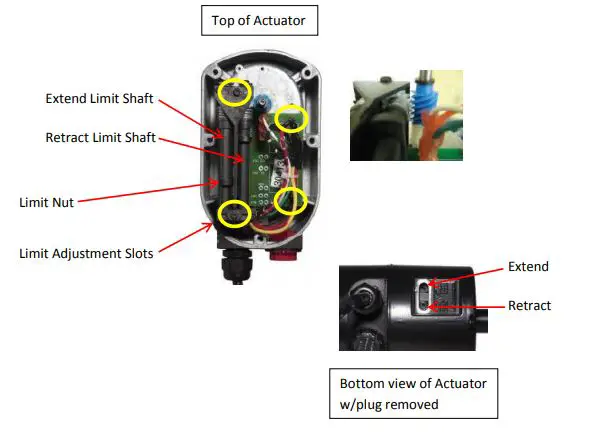 Top of Actuator

Extend Limit Shaft

Retract Limit Shaft

Limit Nut

Limit Adjustment Slots

Extend

Retract

Bottom view of Actuator w/plug removed