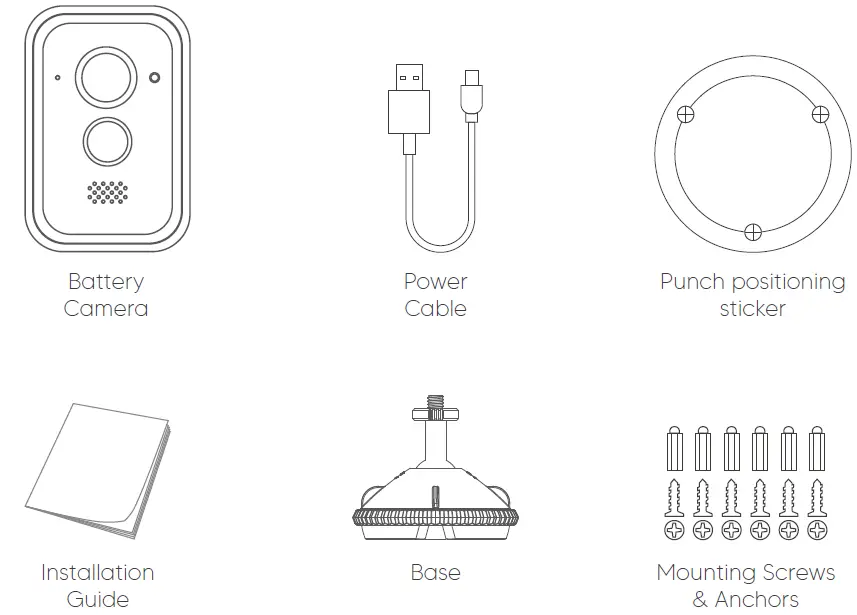 Battery Camera

Power Cable

Punch positioning sticker

Installation Guide

Base

Mounting Screws & Anchors