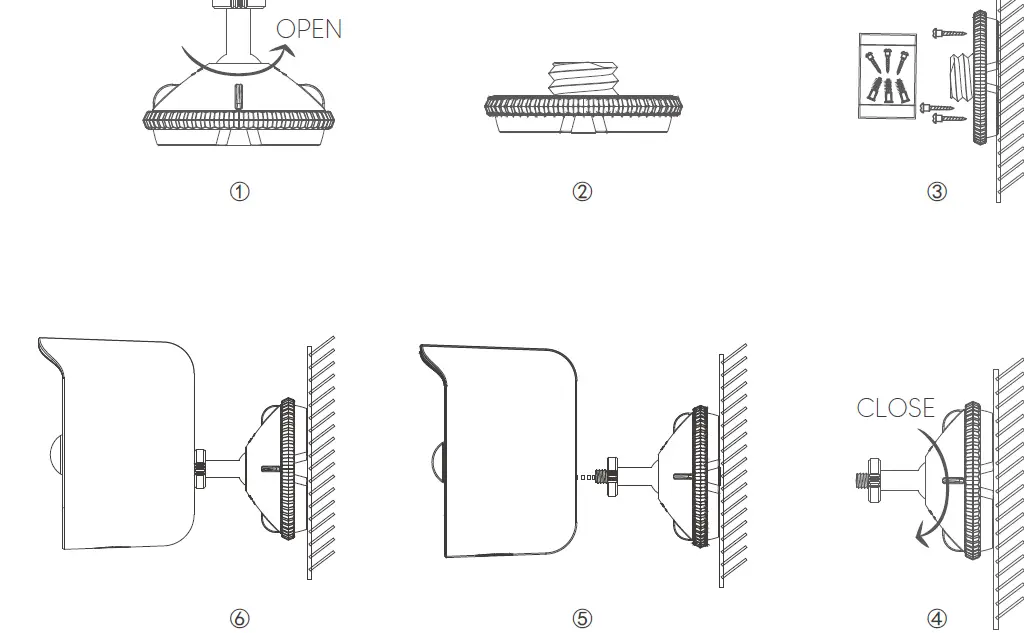 OPEN

①

②

③

⑥

⑤

CLOSE

④