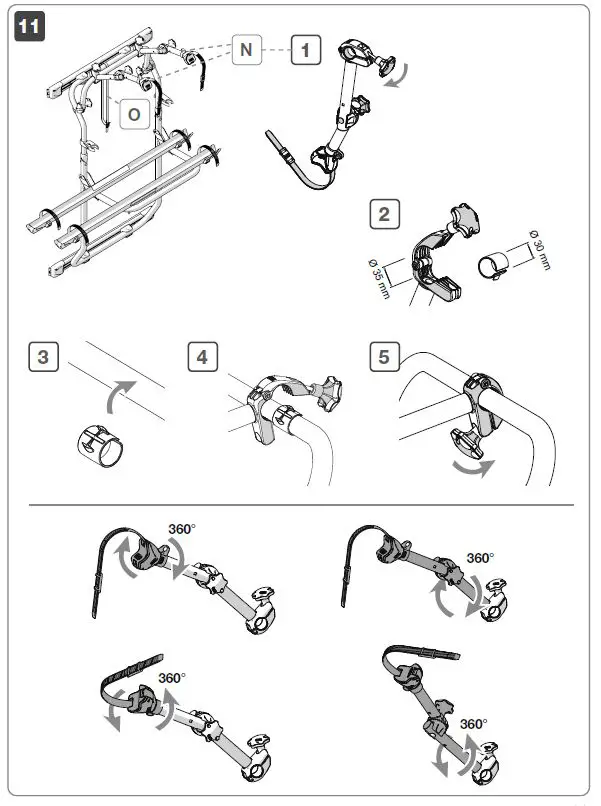 11

N

1

O

2

Ø 35 mm

Ø 30 mm

3

4

5

360°

360°

360°

360°