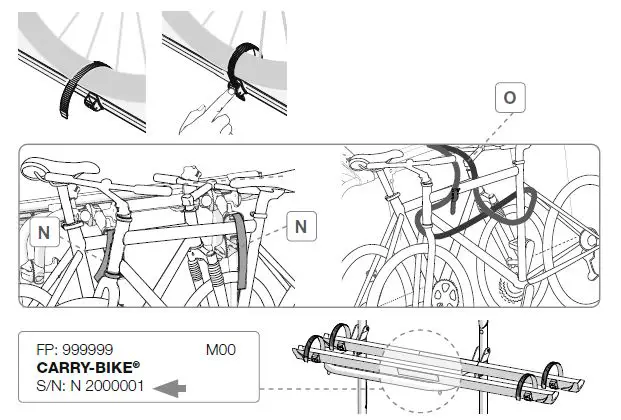 O

N

N

FP: 999999 M00
CARRY-BIKE®
S/N: N 2000001