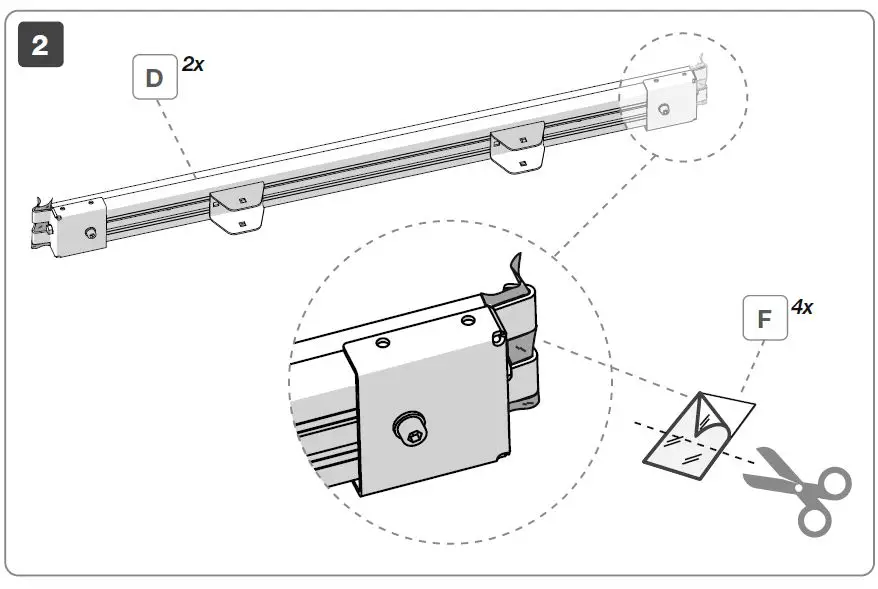 2

D 2x

F 4x