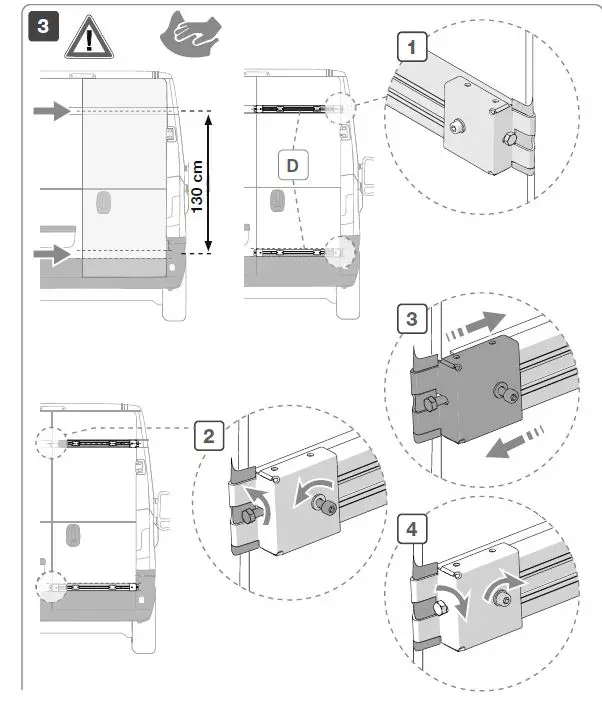 3

130 cm

D

1

3

2

4