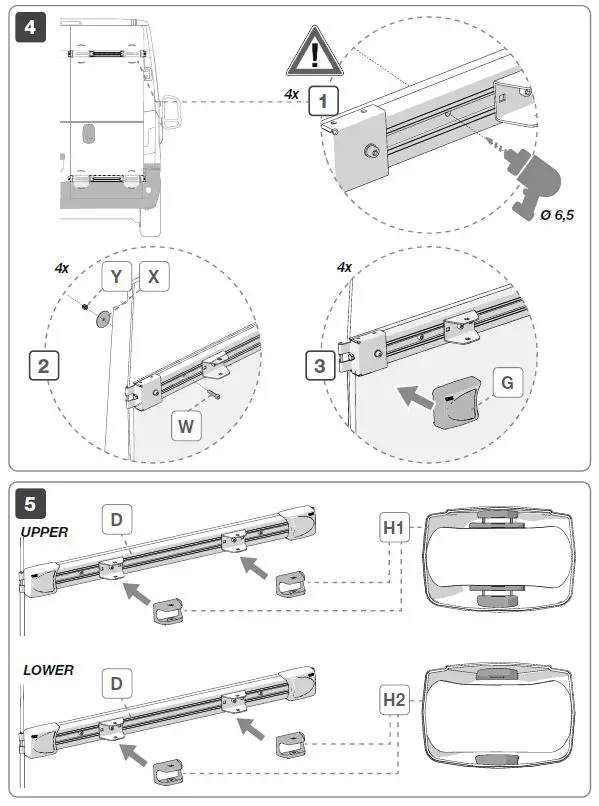 4

4x
1

Ø 6,5

4x
Y X
2
W

4x
3
G

5
UPPER
D
H1

LOWER
D
H2