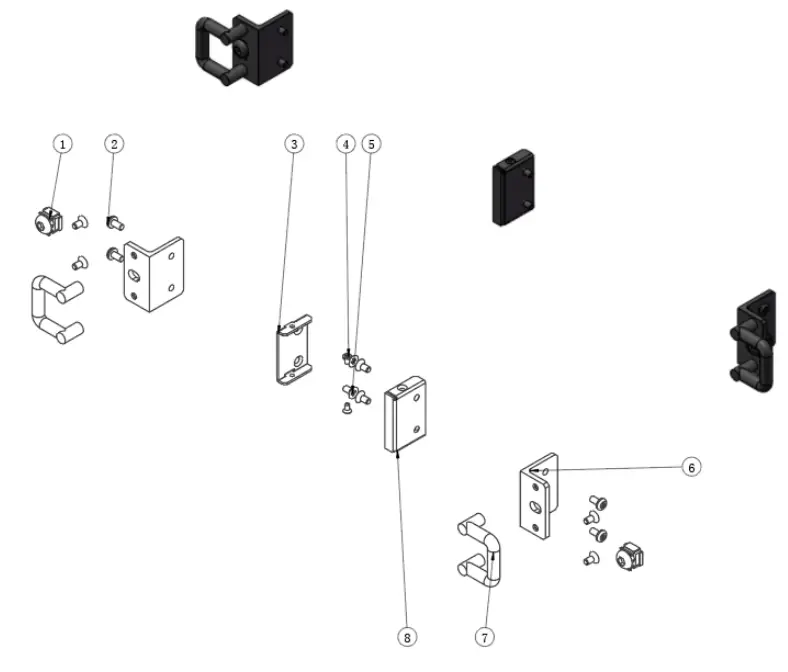 1
2
3
4
5
6
8
7