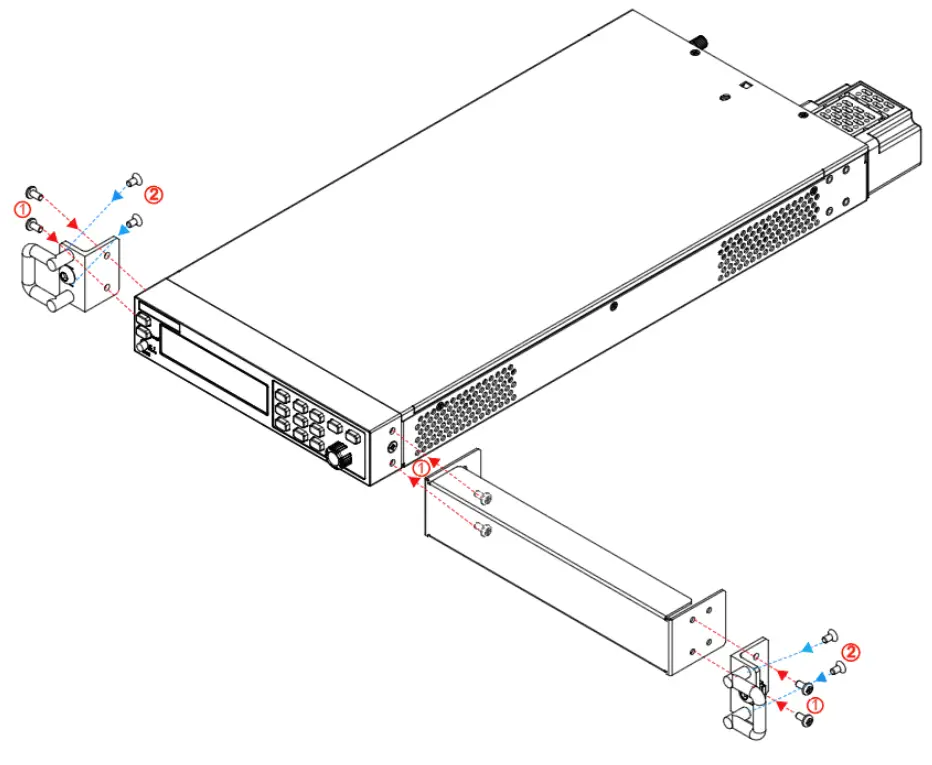 ①
②
①
②
①