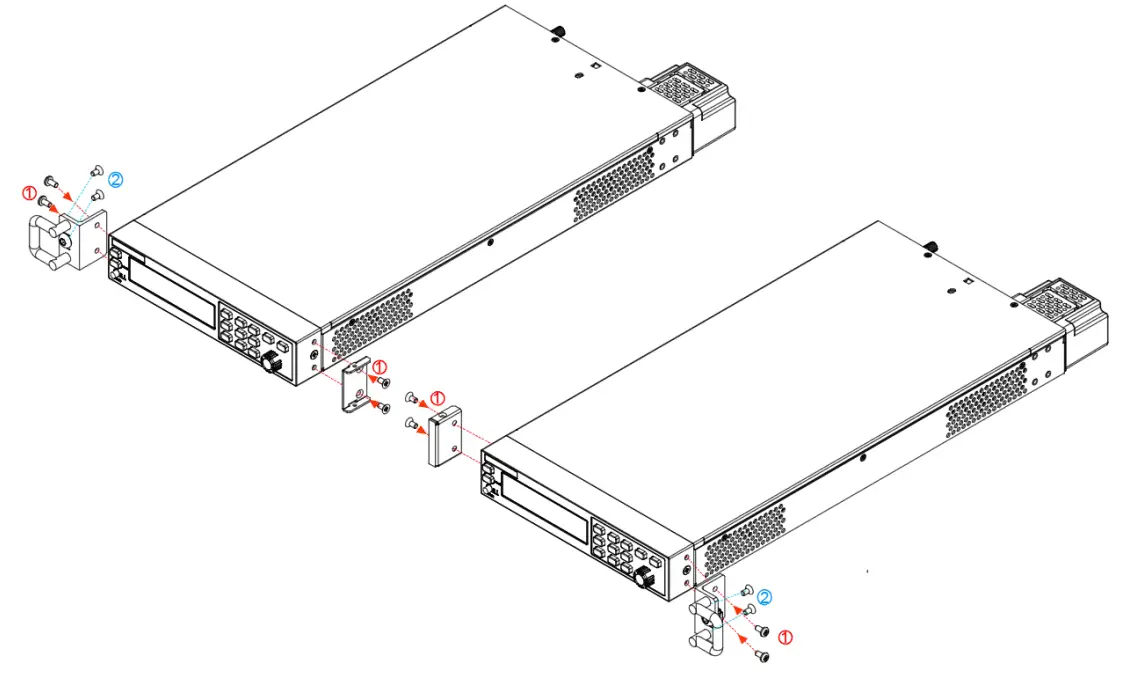 ①
②
①
①
②
①