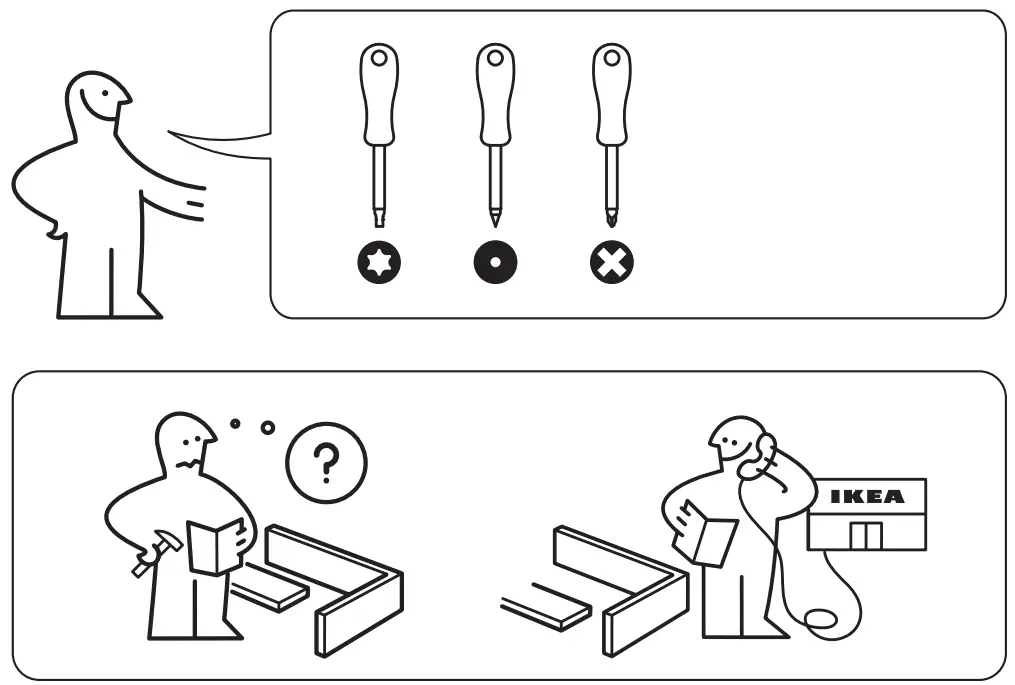 ?

IKEA