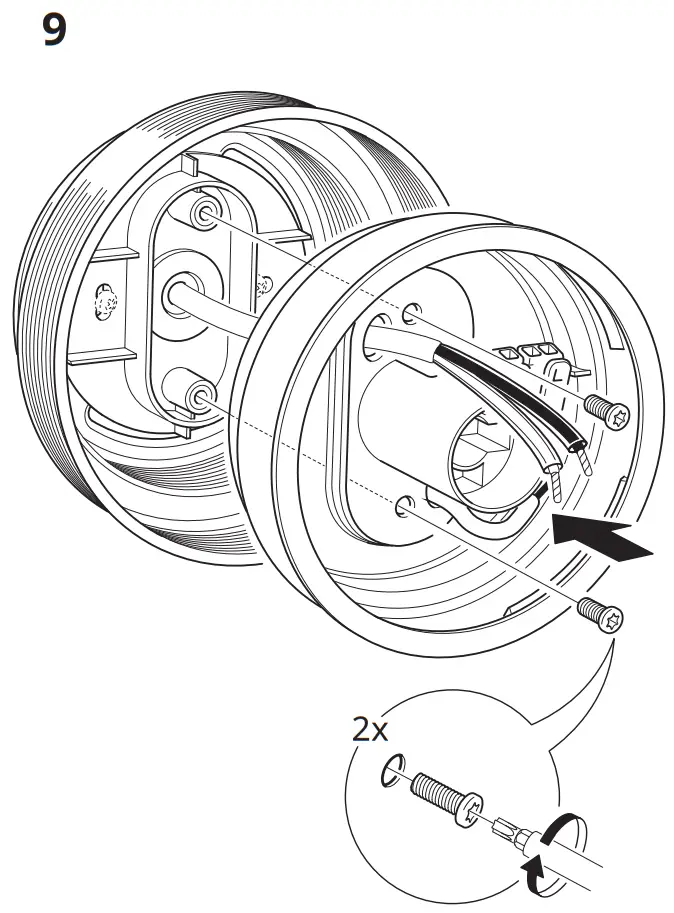 9

2x