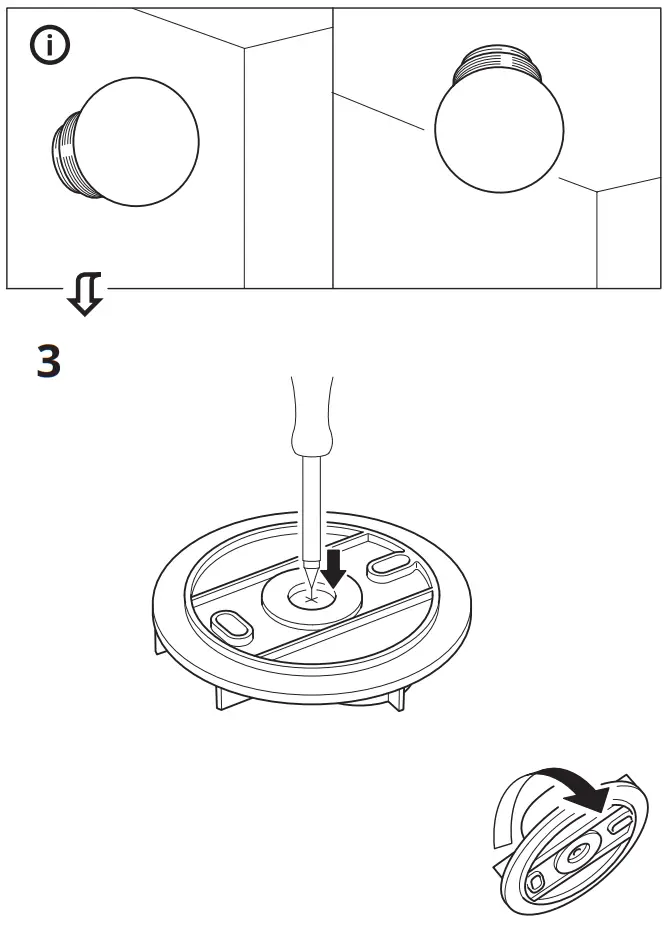 3