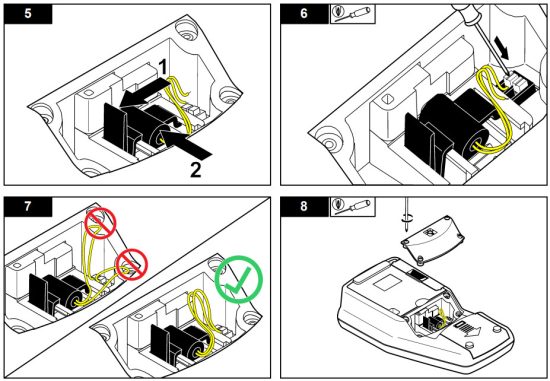 5

1

2

6

7

8