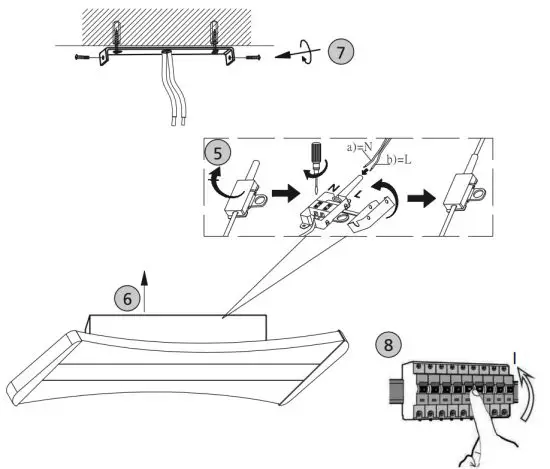 7

5

a)=N

b)=L

N

L

6

8

I