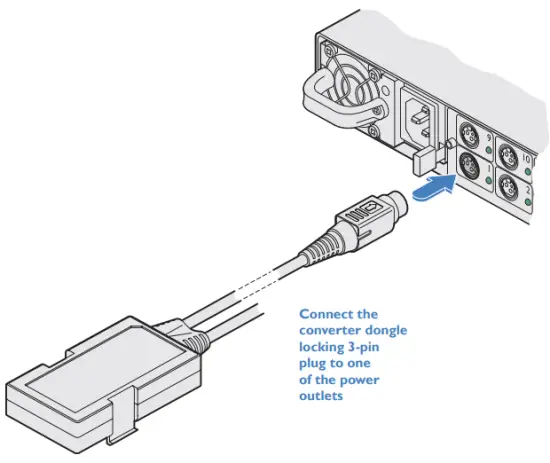 9
10
1
2

Connect the converter dongle locking 3-pin plug to one of the power outlets