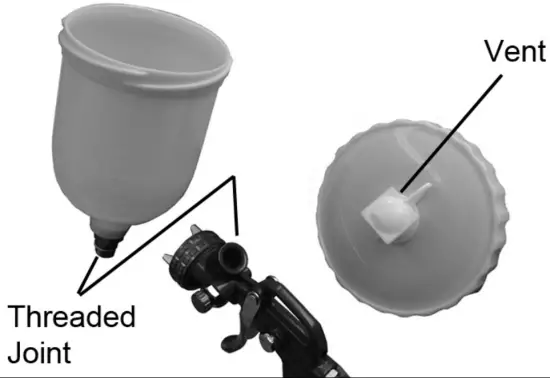 Vent

Threaded Joint