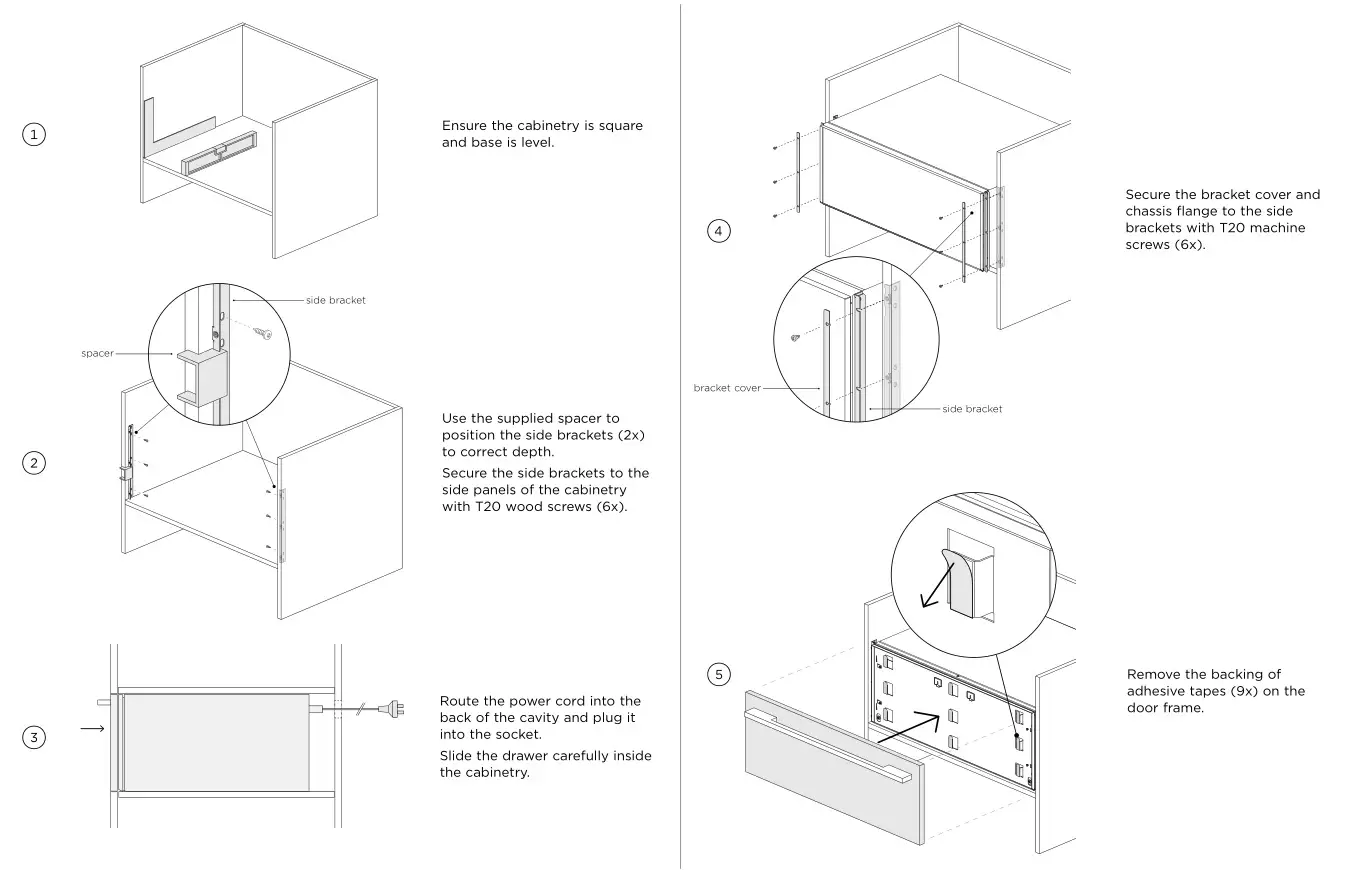 1

Ensure the cabinetry is square and base is level.

side bracket

spacer

2

Use the supplied spacer to position the side brackets (2x) to correct depth.

Secure the side brackets to the side panels of the cabinetry with T20 wood screws (6x).

3

Route the power cord into the back of the cavity and plug it into the socket.

Slide the drawer carefully inside the cabinetry.

4

Secure the bracket cover and chassis flange to the side brackets with T20 machine screws (6x).

bracket cover

side bracket

5

Remove the backing of adhesive tapes (9x) on the door frame.