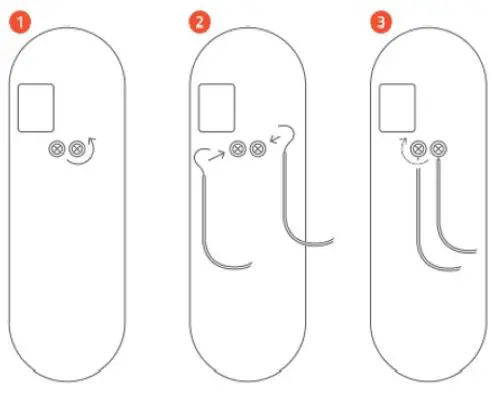 1

2

3